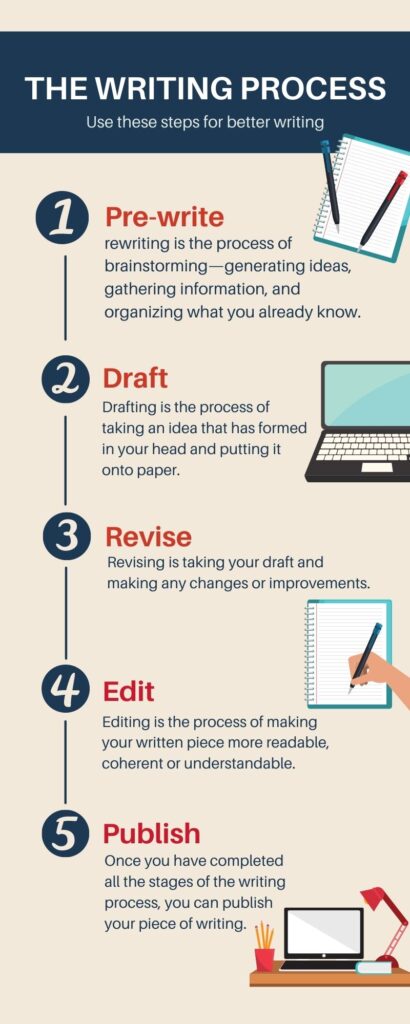 THE WRITING PROCESS
Use these steps for better writing

1 Pre-write
rewriting is the process of brainstorming—generating ideas, gathering information, and organizing what you already know.

2 Draft
Drafting is the process of taking an idea that has formed in your head and putting it onto paper.

3 Revise
Revising is taking your draft and making any changes or improvements.

4 Edit
Editing is the process of making your written piece more readable, coherent or understandable.

5 Publish
Once you have completed all the stages of the writing process, you can publish your piece of writing.